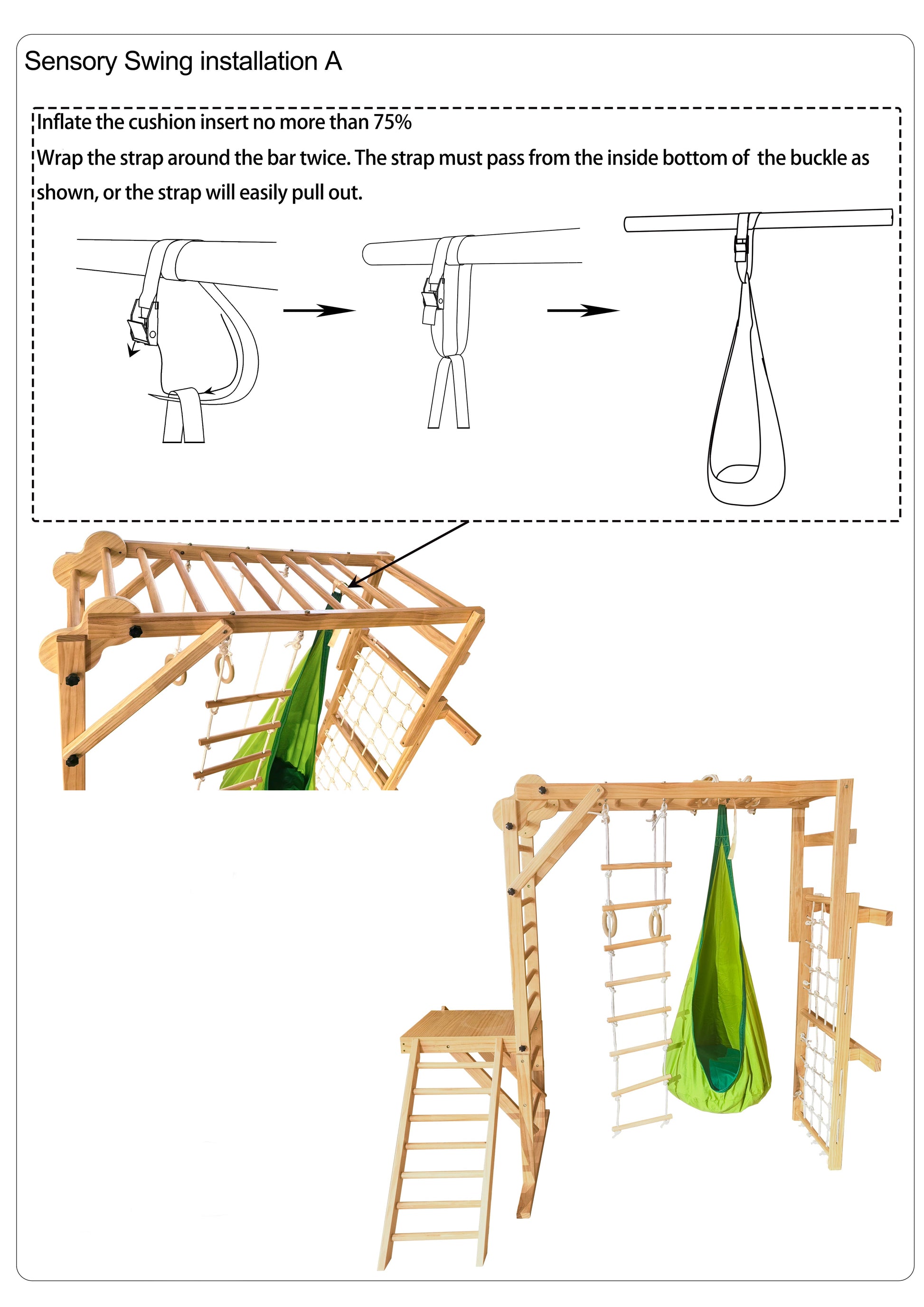 Sensory Swing installation A

Inflate the cushion insert no more than 75%
Wrap the strap around the bar twice. The strap must pass from the inside bottom of the buckle as shown, or the strap will easily pull out.